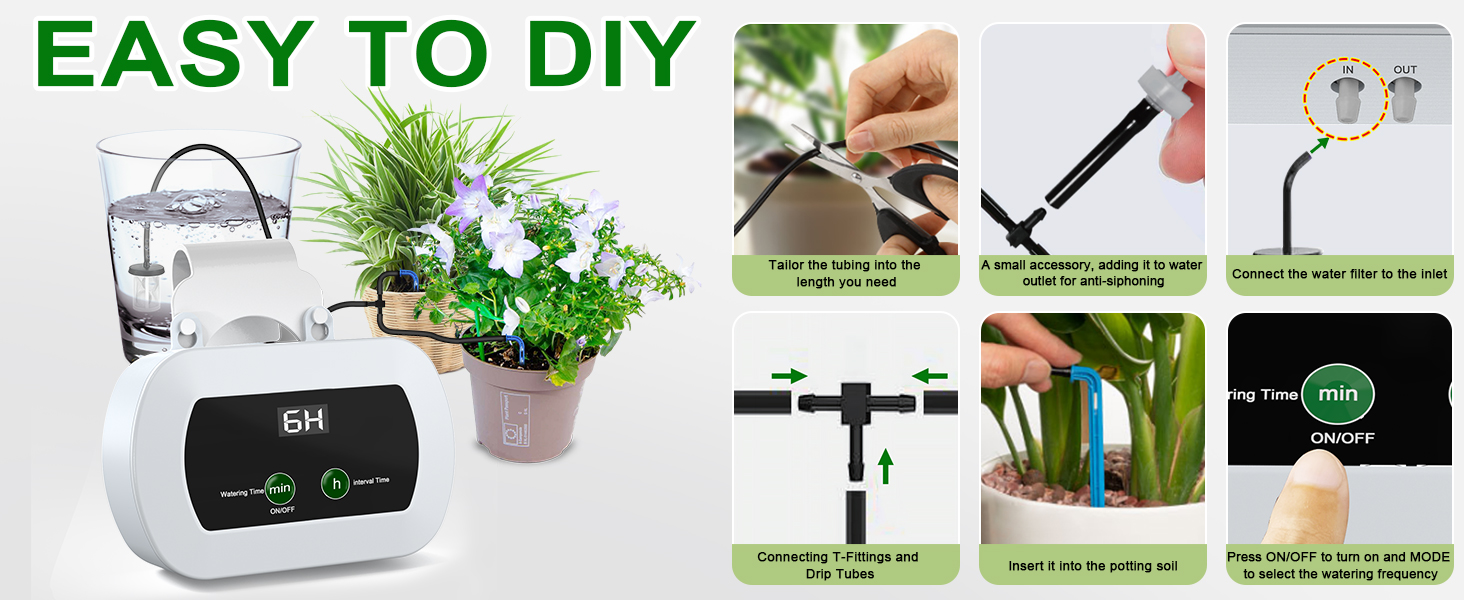 EASY TO DIY

6H

Watering Time min ON/OFF

h Interval Time

Tailor the tubing into the length you need

A small accessory, adding it to water outlet for anti-siphoning

IN OUT

Connect the water filter to the inlet

Connecting T-Fittings and Drip Tubes

Insert it into the potting soil

ring Time min ON/OFF

Press ON/OFF to turn on and MODE to select the watering frequency