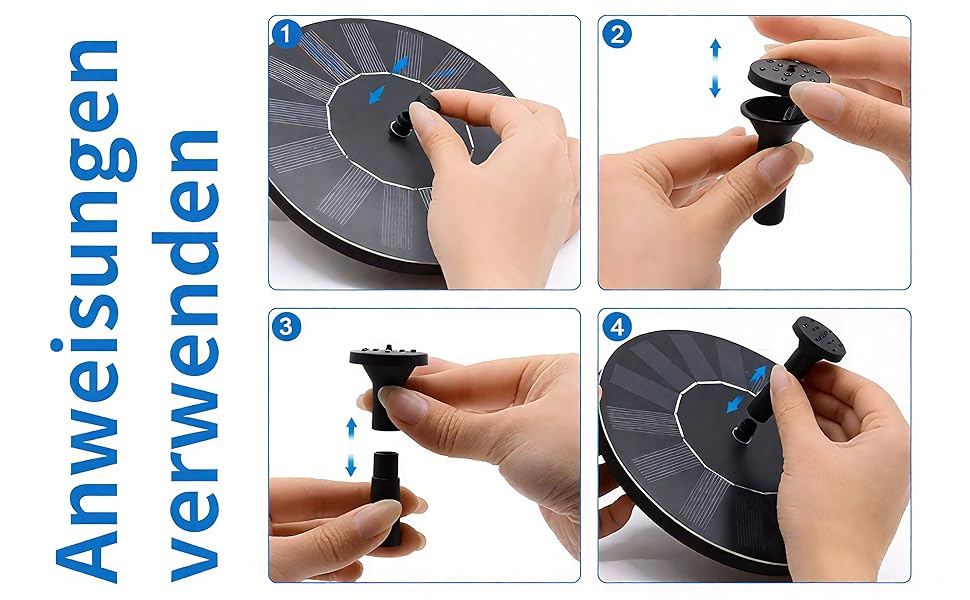 Anweisungen verwenden

1

2

3

4