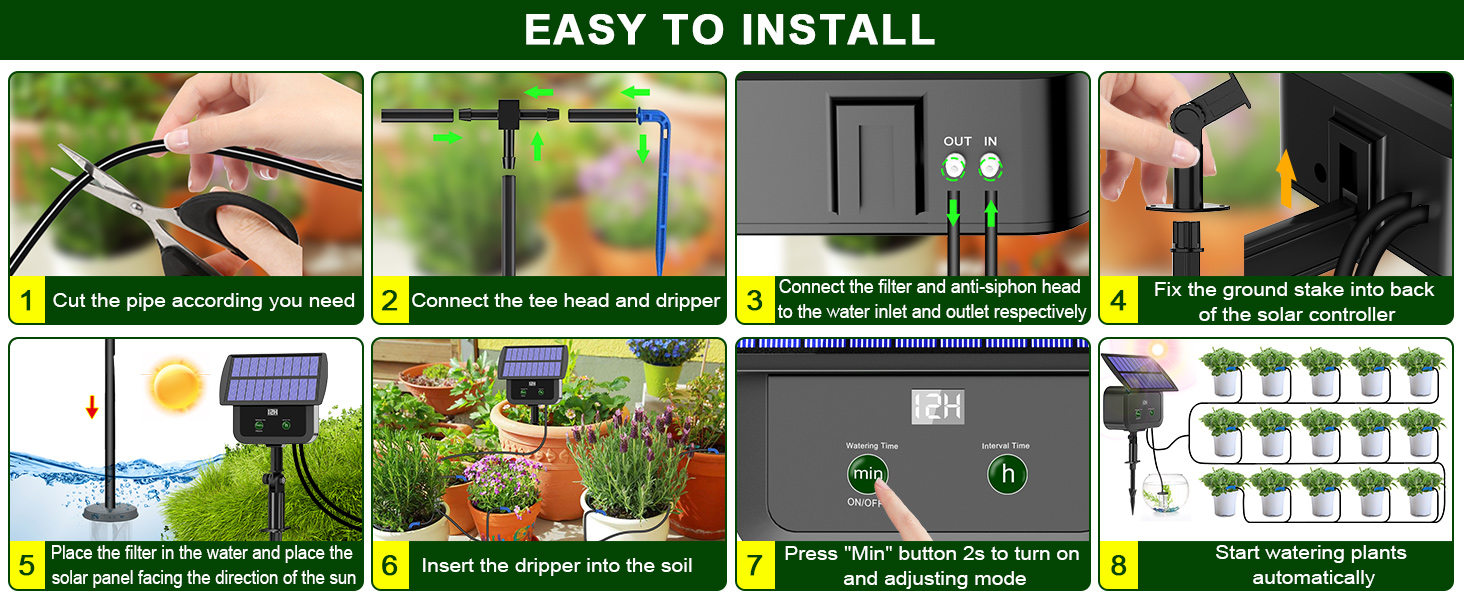 EASY TO INSTALL

1 Cut the pipe according you need

2 Connect the tee head and dripper

OUT IN

3 Connect the filter and anti-siphon head to the water inlet and outlet respectively

4 Fix the ground stake into back of the solar controller

12H

5 Place the filter in the water and place the solar panel facing the direction of the sun

12H

6 Insert the dripper into the soil

12H

Watering Time

min

ON/OFF

Interval Time

h

7 Press "Min" button 2s to turn on and adjusting mode

8 Start watering plants automatically