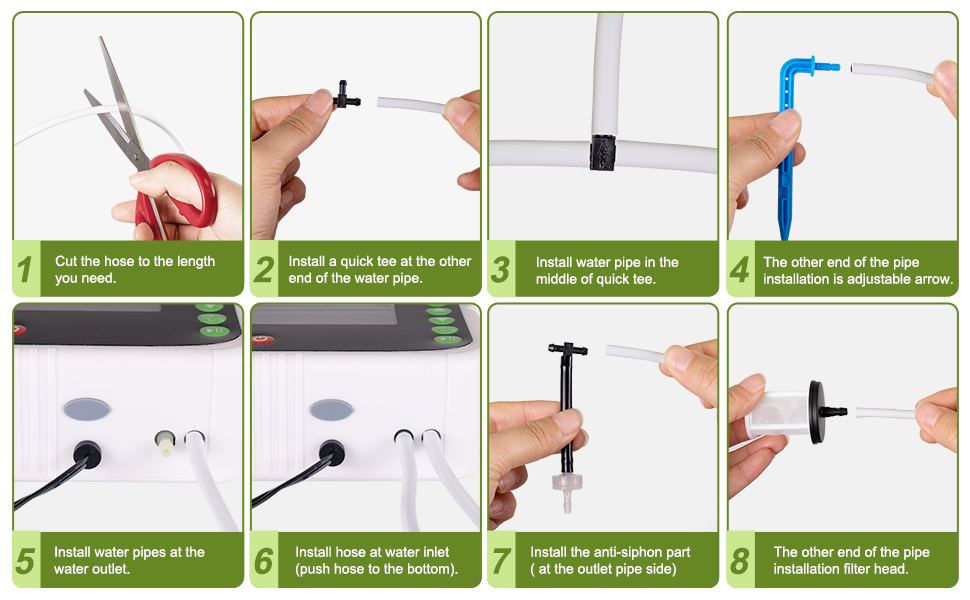 1 Cut the hose to the length you need.

2 Install a quick tee at the other end of the water pipe.

3 Install water pipe in the middle of quick tee.

4 The other end of the pipe installation is adjustable arrow.

5 Install water pipes at the water outlet.

6 Install hose at water inlet (push hose to the bottom).

7 Install the anti-siphon part ( at the outlet pipe side)

8 The other end of the pipe installation filter head.