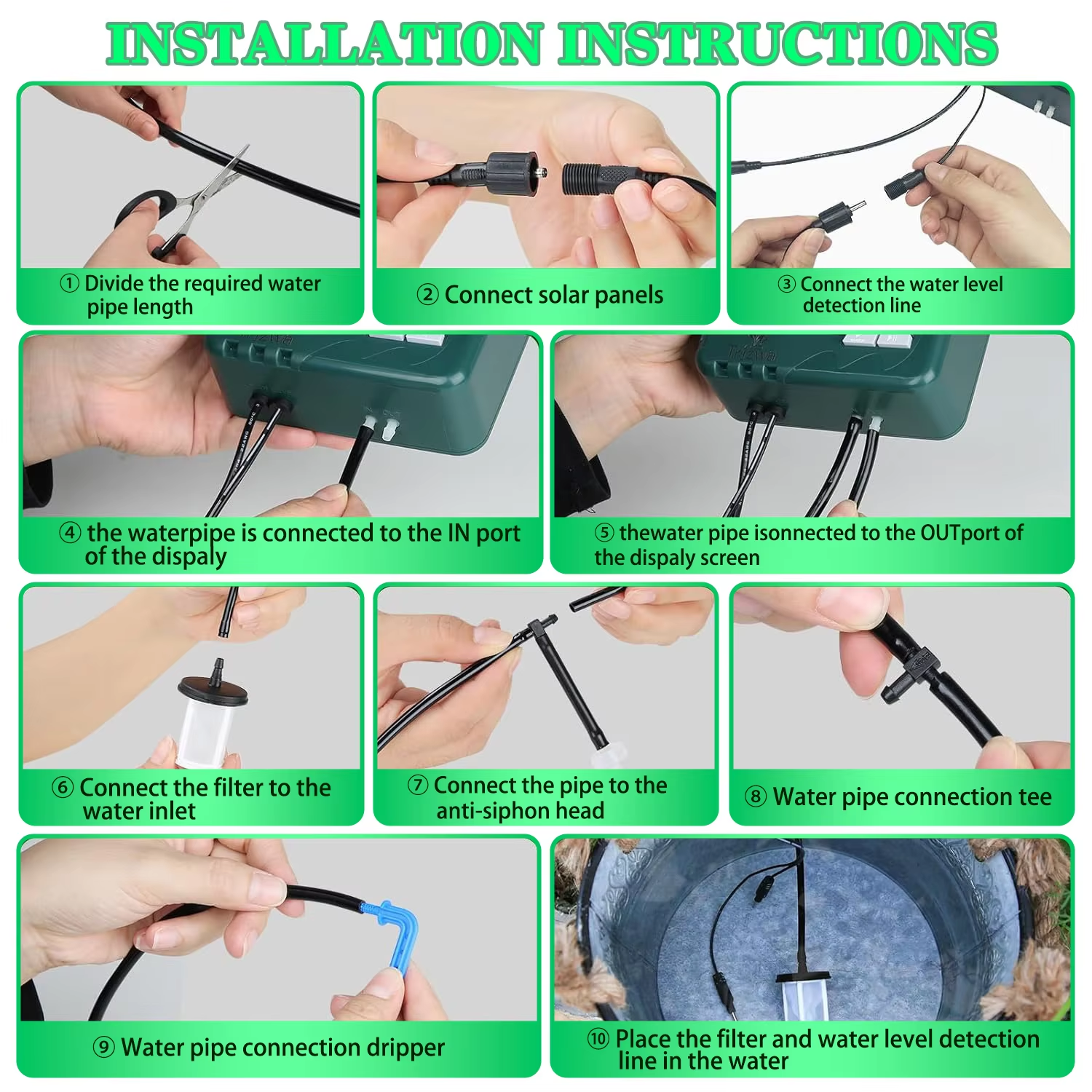 INSTALLATION INSTRUCTIONS

① Divide the required water pipe length

② Connect solar panels

③ Connect the water level detection line

④ the waterpipe is connected to the IN port of the dispaly

⑤ thewater pipe isonnected to the OUTport of the dispaly screen

⑥ Connect the filter to the water inlet

⑦ Connect the pipe to the anti-siphon head

⑧ Water pipe connection tee

⑨ Water pipe connection dripper

⑩ Place the filter and water level detection line in the water